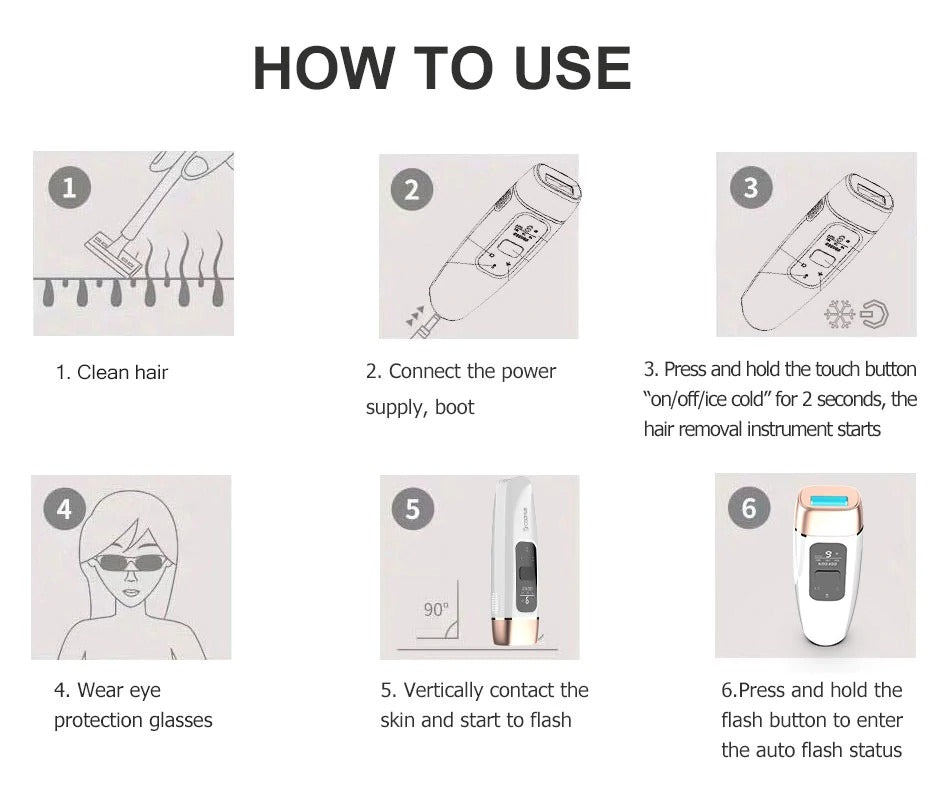 HOW TO USE

1

1. Clean hair

2

2. Connect the power supply, boot

3

3. Press and hold the touch button "on/off/ice cold" for 2 seconds, the hair removal instrument starts

4

4. Wear eye protection glasses

5

90°

5. Vertically contact the skin and start to flash

6

6.Press and hold the flash button to enter the auto flash status