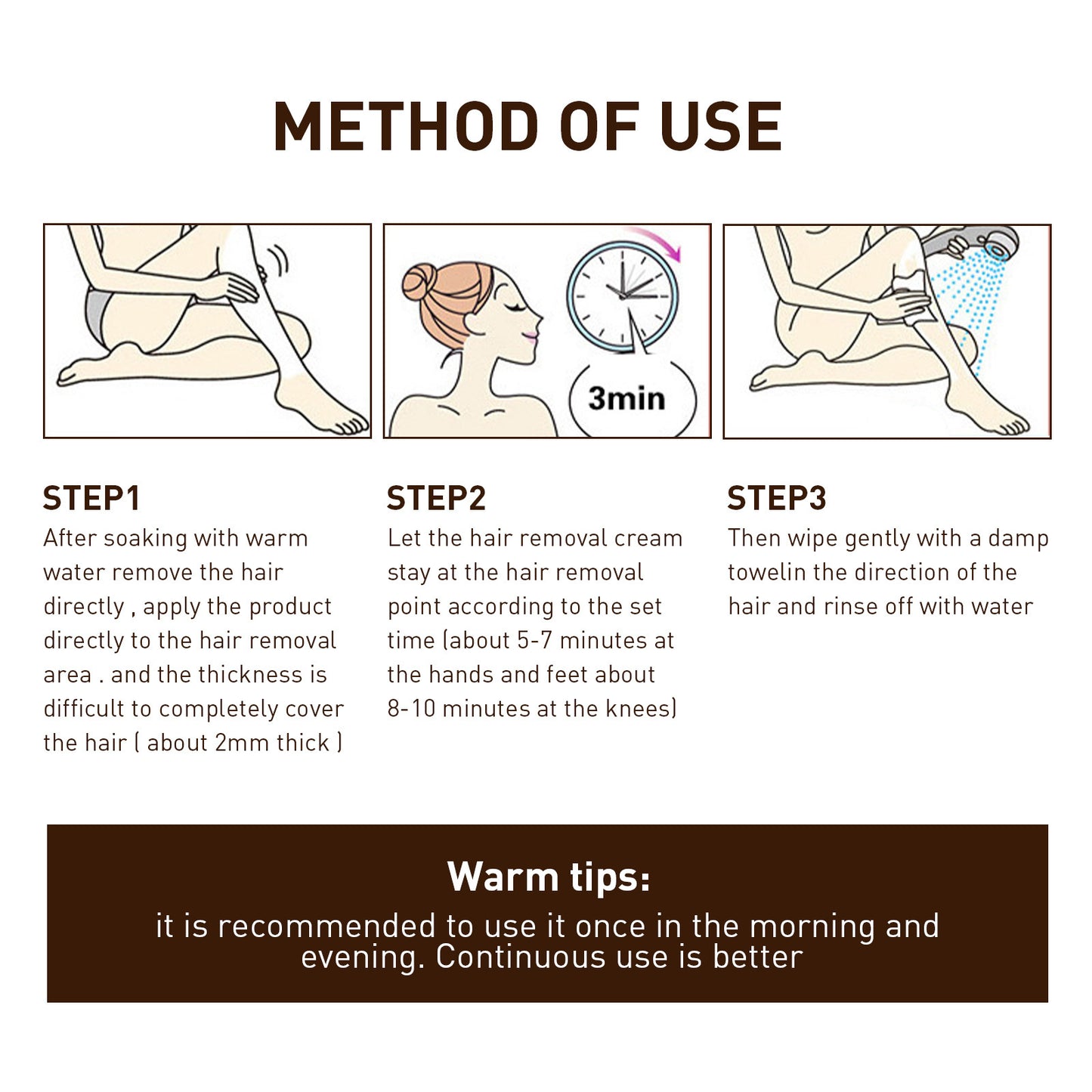 METHOD OF USE

3min

STEP1
After soaking with warm water remove the hair directly , apply the product directly to the hair removal area . and the thickness is difficult to completely cover the hair ( about 2mm thick )

STEP2
Let the hair removal cream stay at the hair removal point according to the set time (about 5-7 minutes at the hands and feet about 8-10 minutes at the knees)

STEP3
Then wipe gently with a damp towelin the direction of the hair and rinse off with water

Warm tips:
it is recommended to use it once in the morning and evening. Continuous use is better