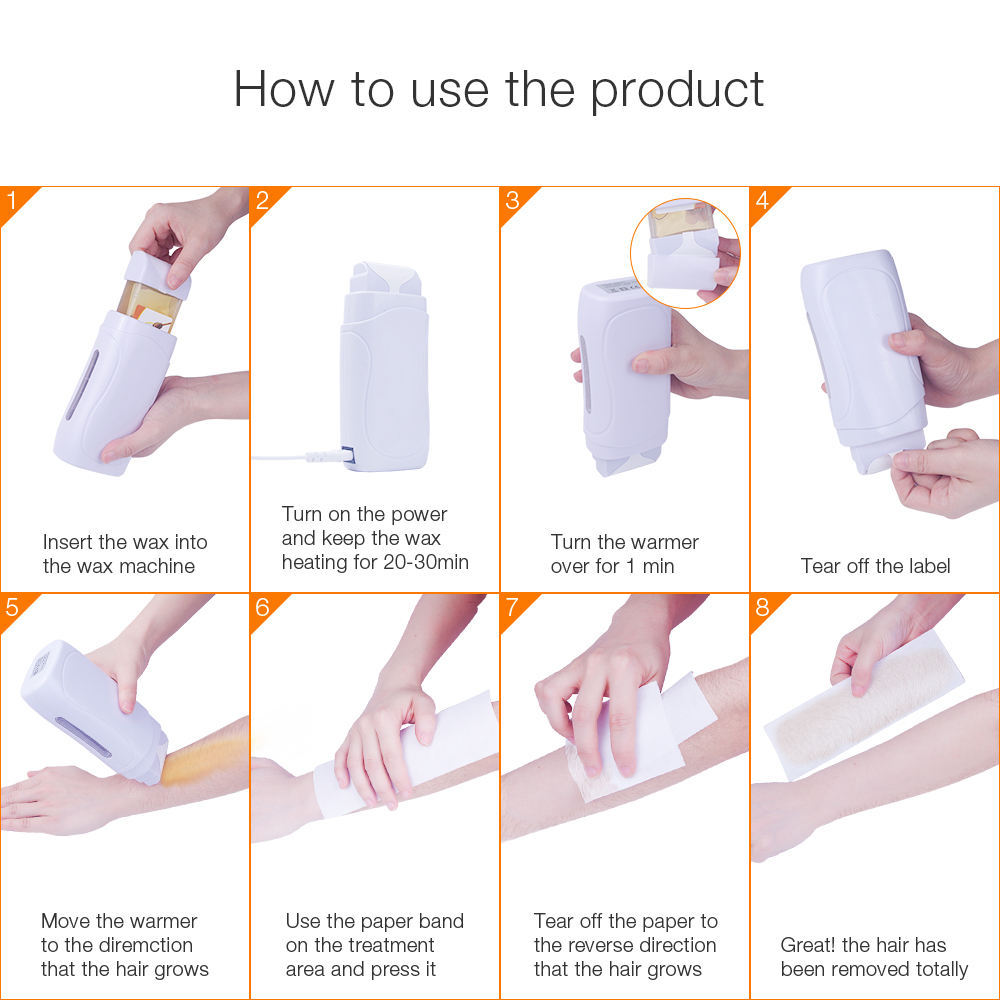 How to use the product

1

Insert the wax into the wax machine

2

Turn on the power and keep the wax heating for 20-30min

3

Turn the warmer over for 1 min

4

Tear off the label

5

Move the warmer to the diremction that the hair grows

6

Use the paper band on the treatment area and press it

7

Tear off the paper to the reverse direction that the hair grows

8

Great! the hair has been removed totally