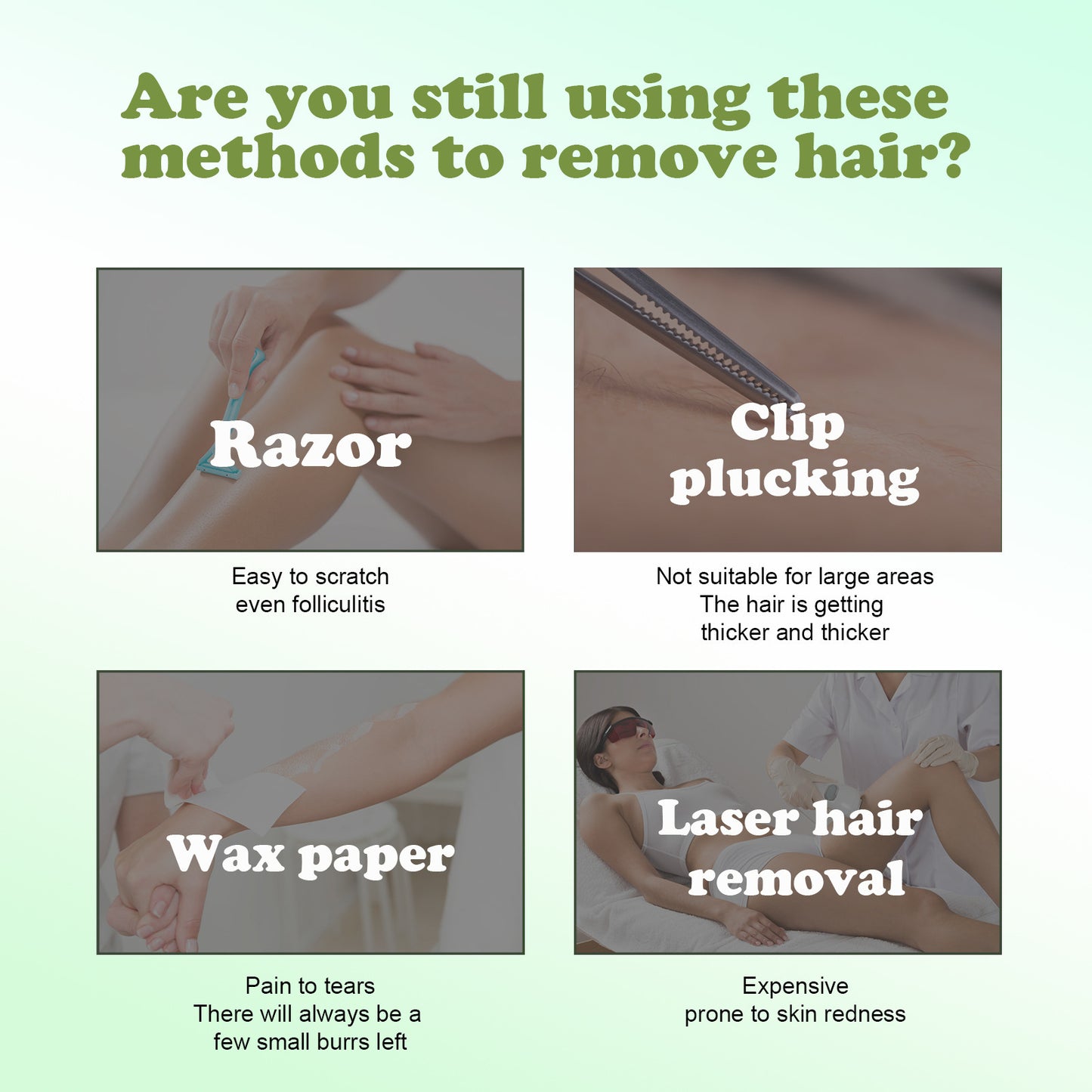 Are you still using these methods to remove hair?

Razor

Easy to scratch
even folliculitis

Clip plucking

Not suitable for large areas
The hair is getting thicker and thicker

Wax paper

Pain to tears
There will always be a few small burrs left

Laser hair removal

Expensive
prone to skin redness